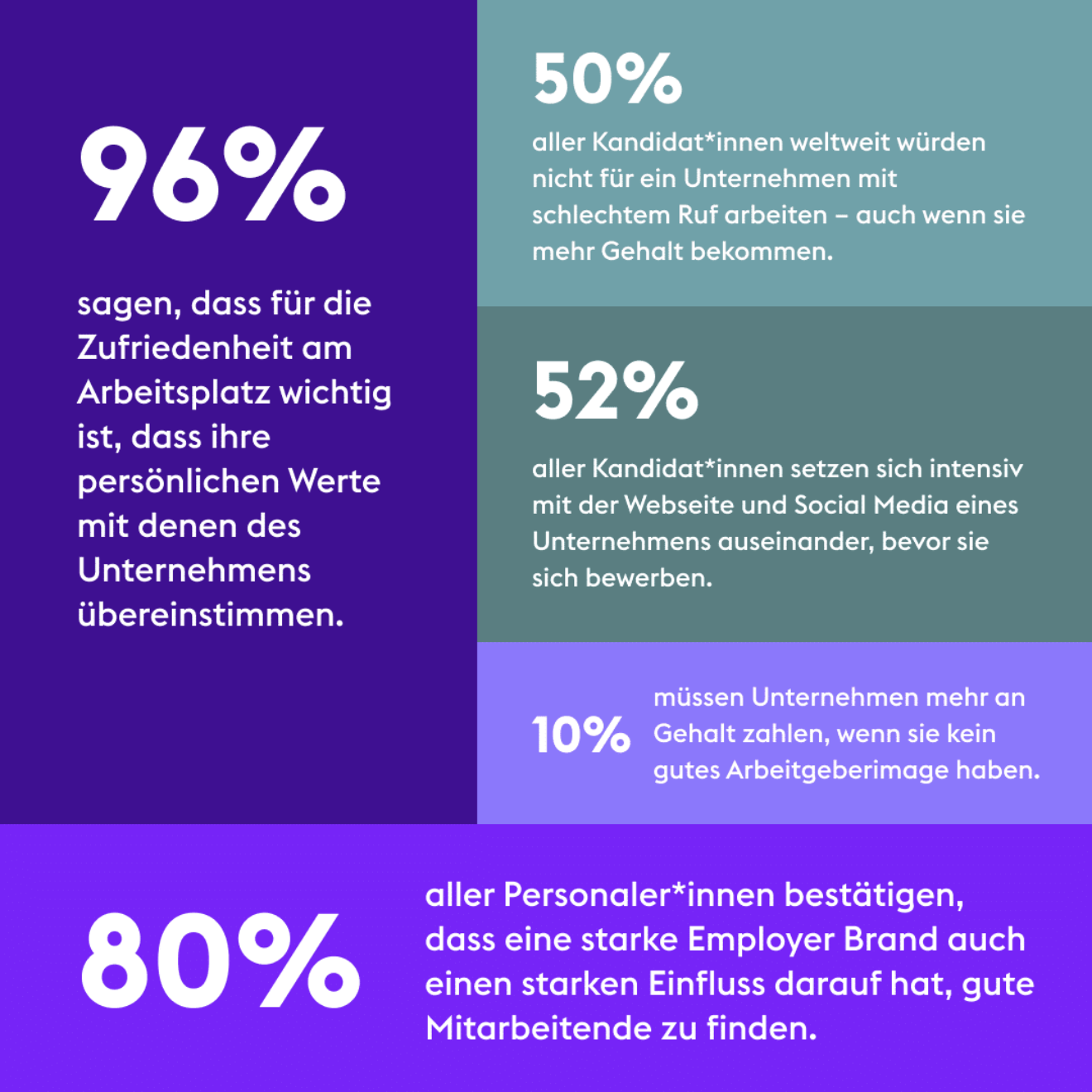 96%

sagen, dass für die Zufriedenheit am Arbeitsplatz wichtig ist, dass ihre persönlichen Werte mit denen des Unternehmens übereinstimmen.

50%

aller Kandidat*innen weltweit würden nicht für ein Unternehmen mit schlechtem Ruf arbeiten – auch wenn sie mehr Gehalt bekommen.

52%

aller Kandidat*innen setzen sich intensiv mit der Webseite und Social Media eines Unternehmens auseinander, bevor sie sich bewerben.

10%

müssen Unternehmen mehr an Gehalt zahlen, wenn sie kein gutes Arbeitgeberimage haben.

80%

aller Personaler*innen bestätigen, dass eine starke Employer Brand auch einen starken Einfluss darauf hat, gute Mitarbeitende zu finden.